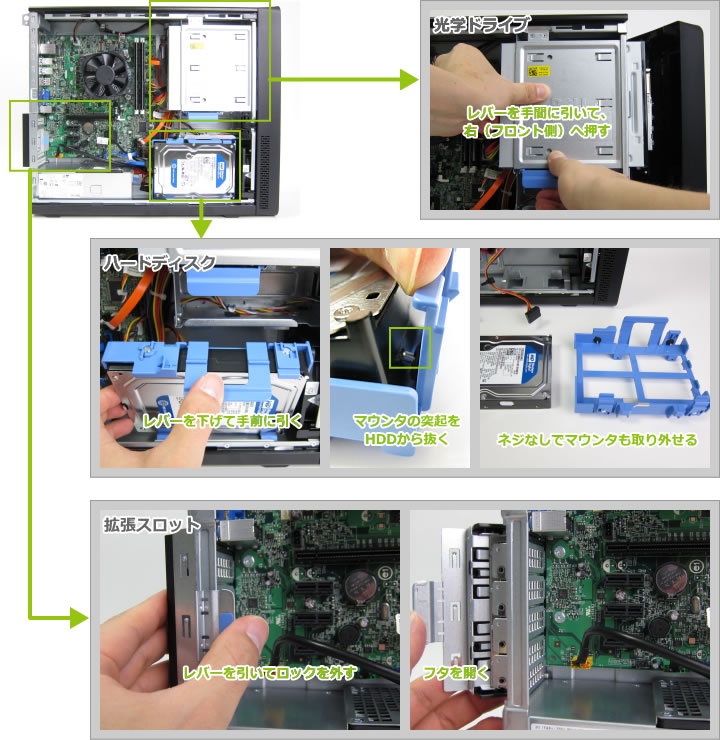 光学ドライブ

レバーを手間に引いて、右（フロント側）へ押す

ハードディスク

レバーを下げて手前に引く

マウンタの突起をHDDから抜く

ネジなしでマウンタも取り外せる

拡張スロット

レバーを引いてロックを外す

フタを開く